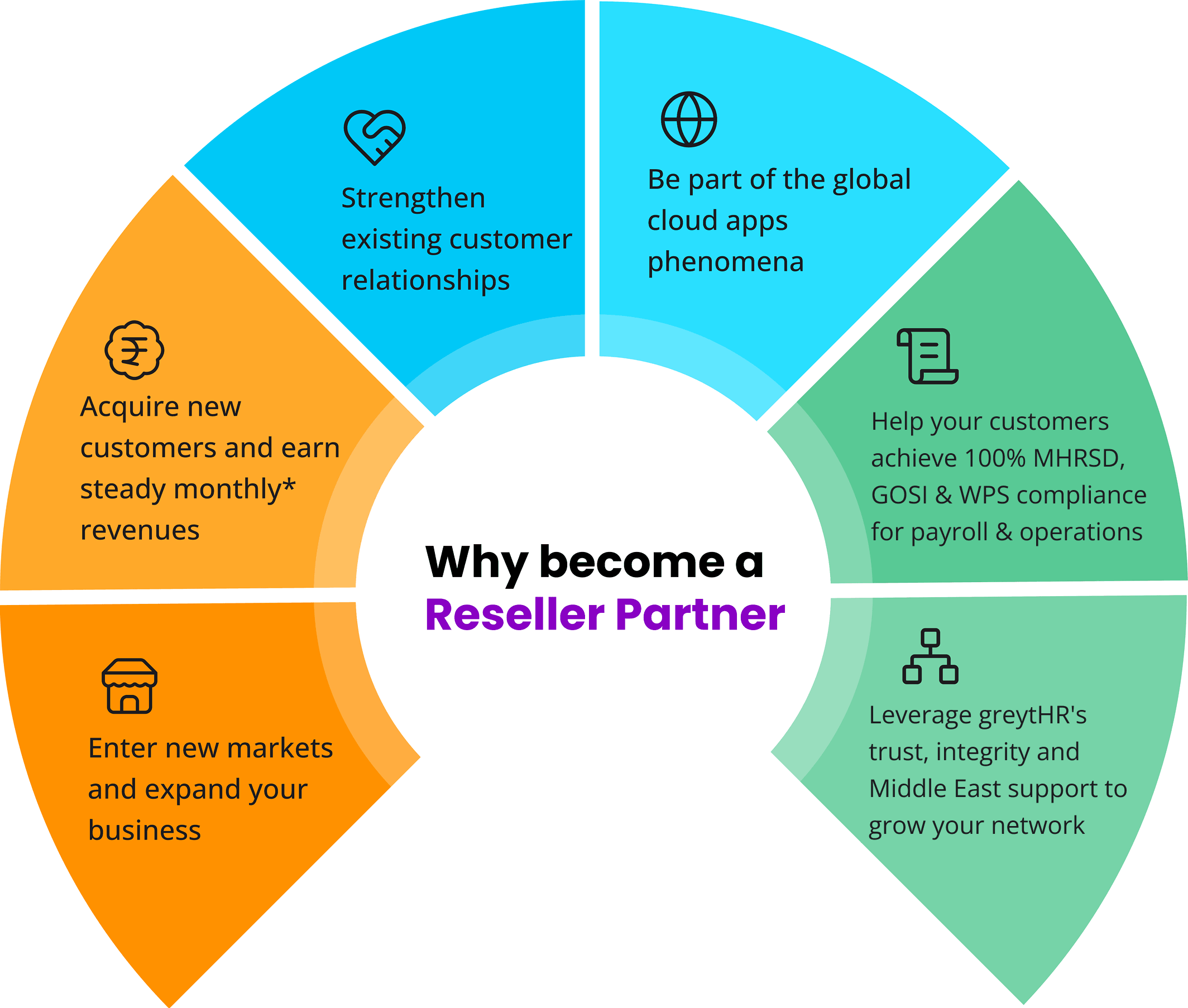 Why become a Reseller Partner

Enter new markets and expand your business

Acquire new customers and earn steady monthly* revenues

Strengthen existing customer relationships

Be part of the global cloud apps phenomena

Help your customers achieve 100% MHRSD, GOSI & WPS compliance for payroll & operations

Leverage greytHR's trust, integrity and Middle East support to grow your network